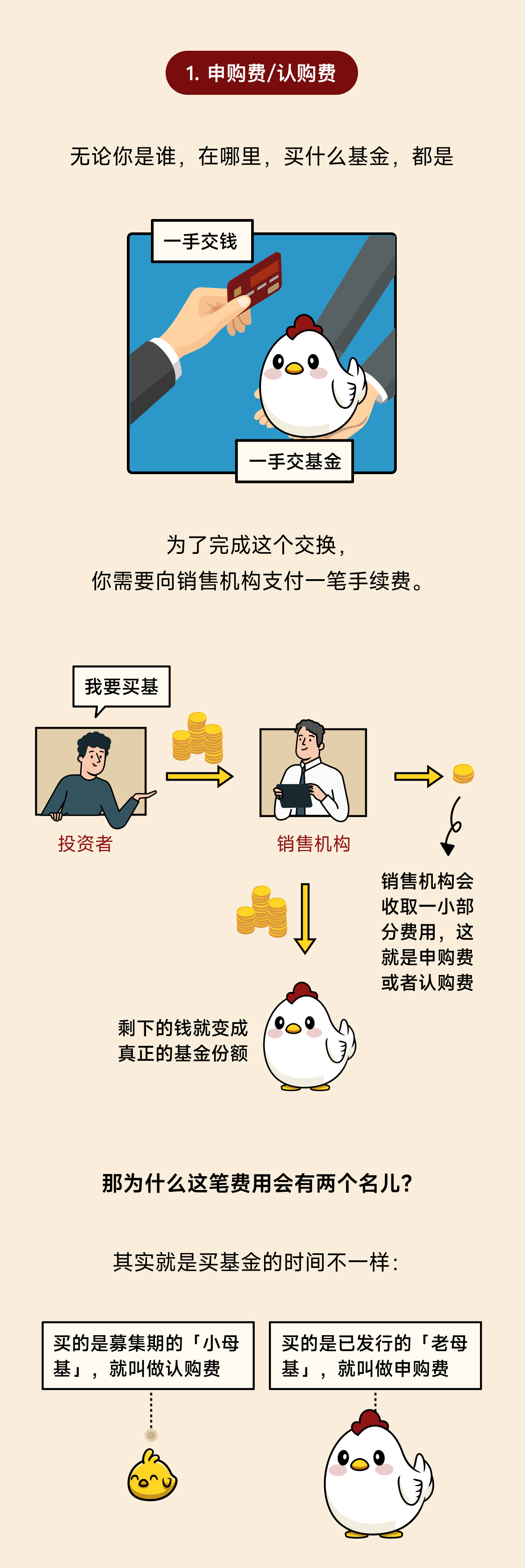 1. 申购费/认购费

无论你是谁，在哪里，买什么基金，都是

一手交钱

一手交基金

为了完成这个交换，
你需要向销售机构支付一笔手续费。

我要买基

投资者

销售机构

销售机构会收取一小部分费用，这就是申购费或者认购费

剩下的钱就变成真正的基金份额

那为什么这笔费用会有两个名儿?

其实就是买基金的时间不一样：

买的是募集期的「小母基」，就叫做认购费

买的是已发行的「老母基」，就叫做申购费